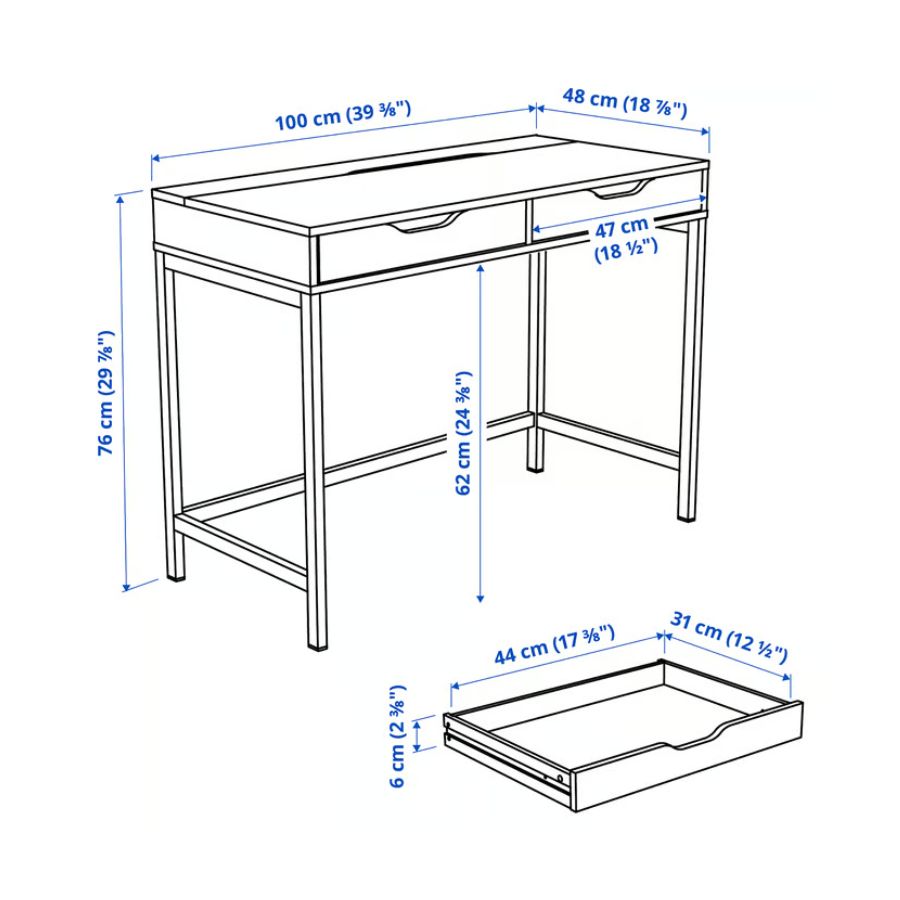 100 cm (39 ⅜")

48 cm (18 ⅞")

47 cm (18 ½")

76 cm (29 ⅞")

62 cm (24 ⅜")

44 cm (17 ⅜")

31 cm (12 ½")

6 cm (2 ⅜")